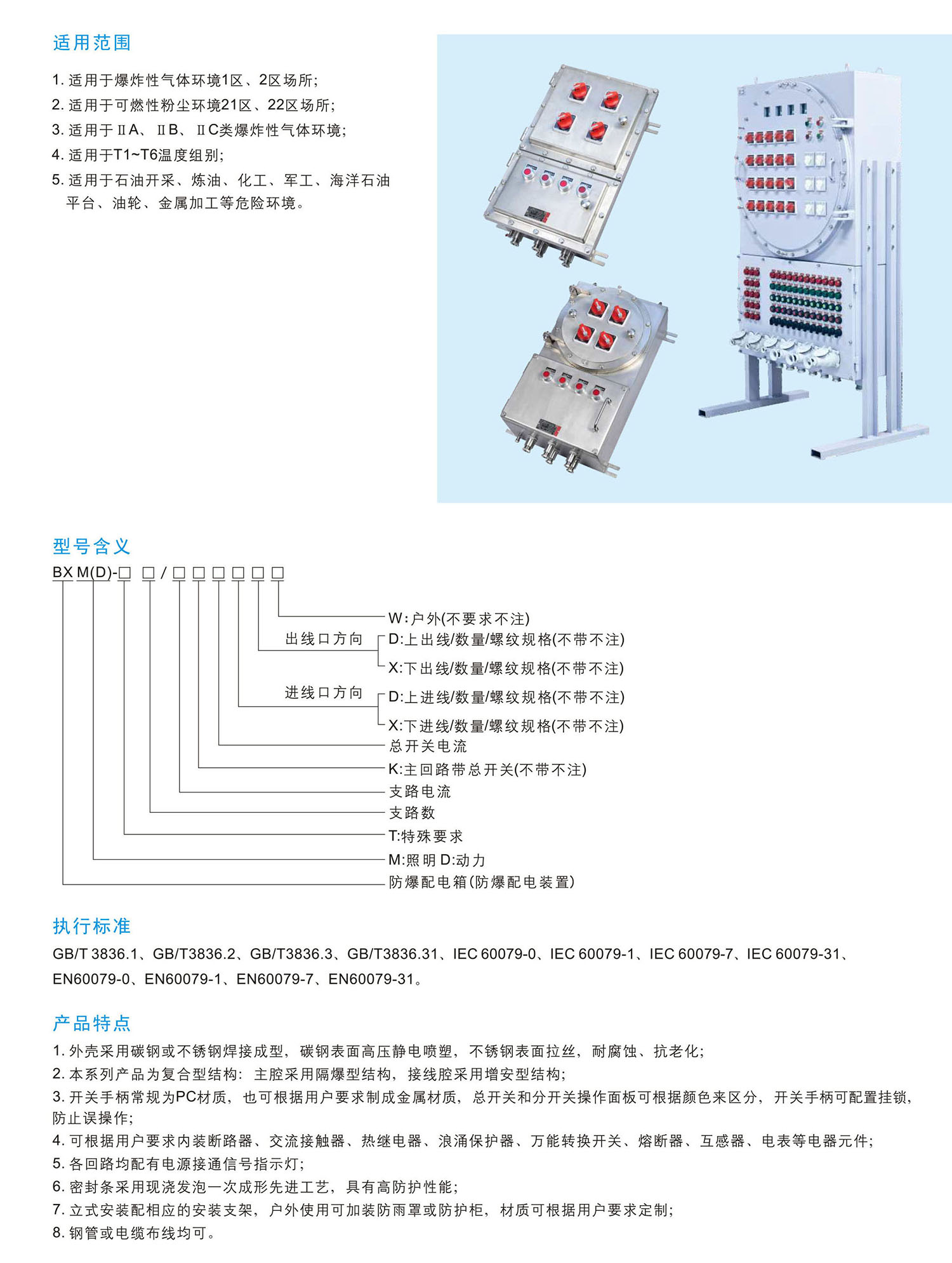 适用范围

1. 适用于爆炸性气体环境1区、2区场所;
2. 适用于可燃性粉尘环境21区、22区场所;
3. 适用于ⅡA、ⅡB、ⅡC类爆炸性气体环境;
4. 适用于T1~T6温度组别;
5. 适用于石油开采、炼油、化工、军工、海洋石油平台、油轮、金属加工等危险环境。

型号含义

BX M(D)-□ □/□□□□□□

W:户外(不要求不注)
出线口方向 D:上出线/数量/螺纹规格(不带不注)
X:下出线/数量/螺纹规格(不带不注)
进线口方向 D:上进线/数量/螺纹规格(不带不注)
X:下进线/数量/螺纹规格(不带不注)
总开关电流
K:主回路带总开关(不带不注)
支路电流
支路数
T:特殊要求
M:照明 D:动力
防爆配电箱(防爆配电装置)

执行标准

GB/T 3836.1、GB/T3836.2、GB/T3836.3、GB/T3836.31、IEC 60079-0、IEC 60079-1、IEC 60079-7、IEC 60079-31、EN60079-0、EN60079-1、EN60079-7、EN60079-31。

产品特点

1. 外壳采用碳钢或不锈钢焊接成型，碳钢表面高压静电喷塑，不锈钢表面拉丝，耐腐蚀、抗老化;
2. 本系列产品为复合型结构：主腔采用隔爆型结构，接线腔采用增安型结构;
3. 开关手柄常规为PC材质，也可根据用户要求制成金属材质，总开关和分开关操作面板可根据颜色来区分，开关手柄可配置挂锁，防止误操作;
4. 可根据用户要求内装断路器、交流接触器、热继电器、浪涌保护器、万能转换开关、熔断器、互感器、电表等电器元件;
5. 各回路均配有电源接通信号指示灯;
6. 密封条采用现浇发泡一次成形先进工艺，具有高防护性能;
7. 立式安装配相应的安装支架，户外使用可加装防雨罩或防护柜，材质可根据用户要求定制;
8. 钢管或电缆布线均可。