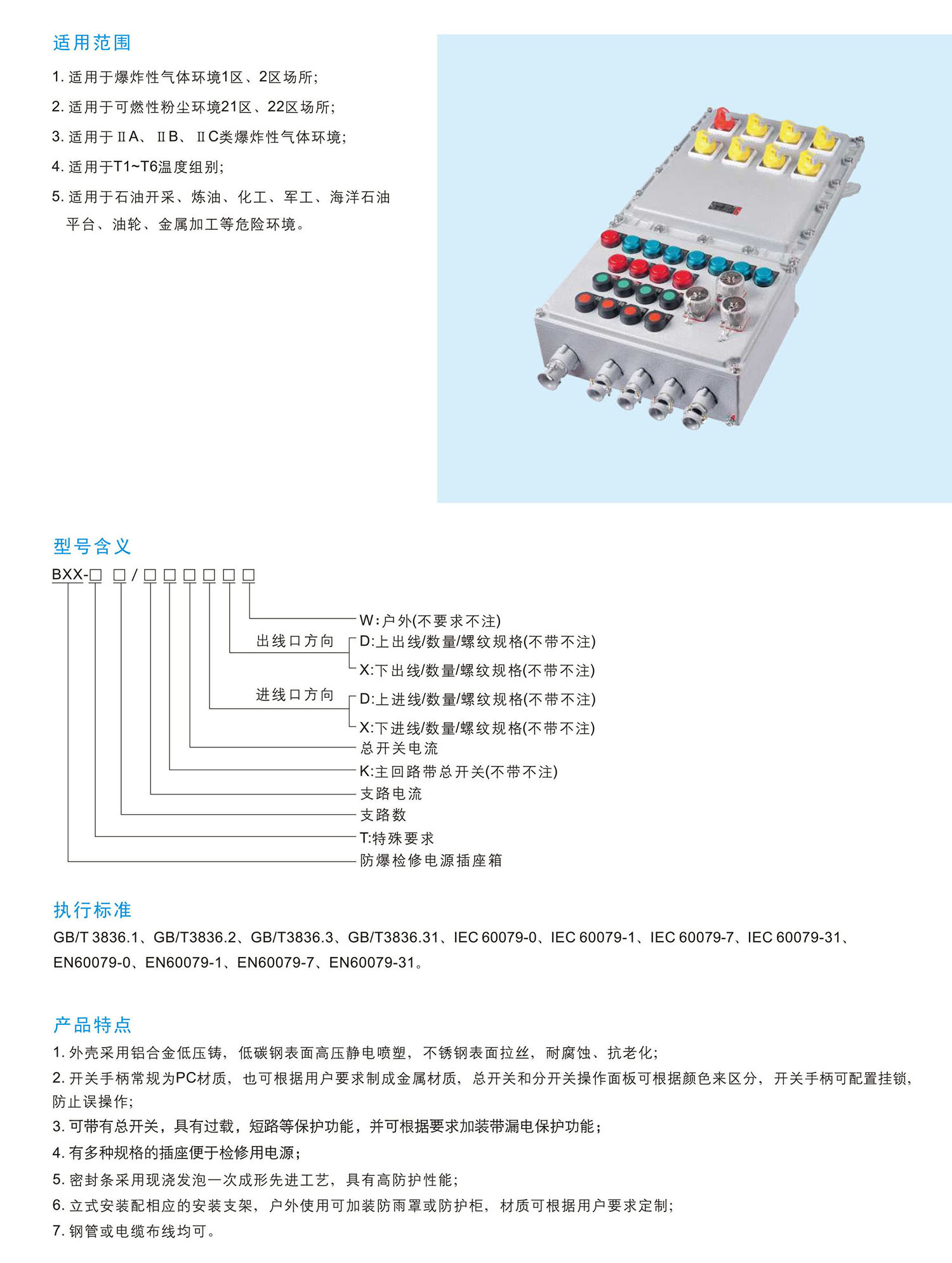 适用范围

1. 适用于爆炸性气体环境1区、2区场所;

2. 适用于可燃性粉尘环境21区、22区场所;

3. 适用于ⅡA、ⅡB、ⅡC类爆炸性气体环境;

4. 适用于T1~T6温度组别;

5. 适用于石油开采、炼油、化工、军工、海洋石油平台、油轮、金属加工等危险环境。

型号含义

BXX-□ □/□□□□□□

W:户外(不要求不注)
出线口方向 D:上出线/数量/螺纹规格(不带不注)
X:下出线/数量/螺纹规格(不带不注)
进线口方向 D:上进线/数量/螺纹规格(不带不注)
X:下进线/数量/螺纹规格(不带不注)
总开关电流
K:主回路带总开关(不带不注)
支路电流
支路数
T:特殊要求
防爆检修电源插座箱

执行标准

GB/T 3836.1、GB/T3836.2、GB/T3836.3、GB/T3836.31、IEC 60079-0、IEC 60079-1、IEC 60079-7、IEC 60079-31、EN60079-0、EN60079-1、EN60079-7、EN60079-31。

产品特点

1. 外壳采用铝合金低压铸，低碳钢表面高压静电喷塑，不锈钢表面拉丝，耐腐蚀、抗老化;

2. 开关手柄常规为PC材质，也可根据用户要求制成金属材质，总开关和分开关操作面板可根据颜色来区分，开关手柄可配置挂锁，防止误操作;

3. 可带有总开关，具有过载，短路等保护功能，并可根据要求加装带漏电保护功能;

4. 有多种规格的插座便于检修用电源;

5. 密封条采用现浇发泡一次成形先进工艺，具有高防护性能;

6. 立式安装配相应的安装支架，户外使用可加装防雨罩或防护柜，材质可根据用户要求定制;

7. 钢管或电缆布线均可。